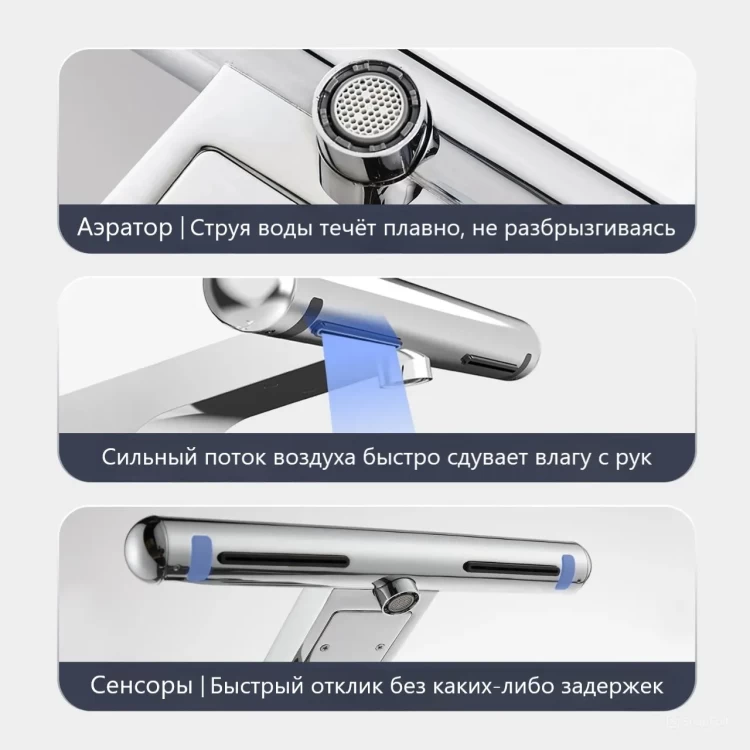 Аэратор | Струя воды течёт плавно, не разбрызгиваясь

Сильный поток воздуха быстро сдувает влагу с рук

Сенсоры | Быстрый отклик без каких-либо задержек