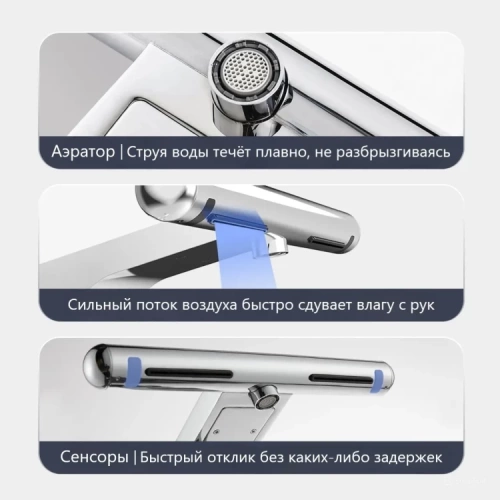 Аэратор | Струя воды течёт плавно, не разбрызгиваясь

Сильный поток воздуха быстро сдувает влагу с рук

Сенсоры | Быстрый отклик без каких-либо задержек